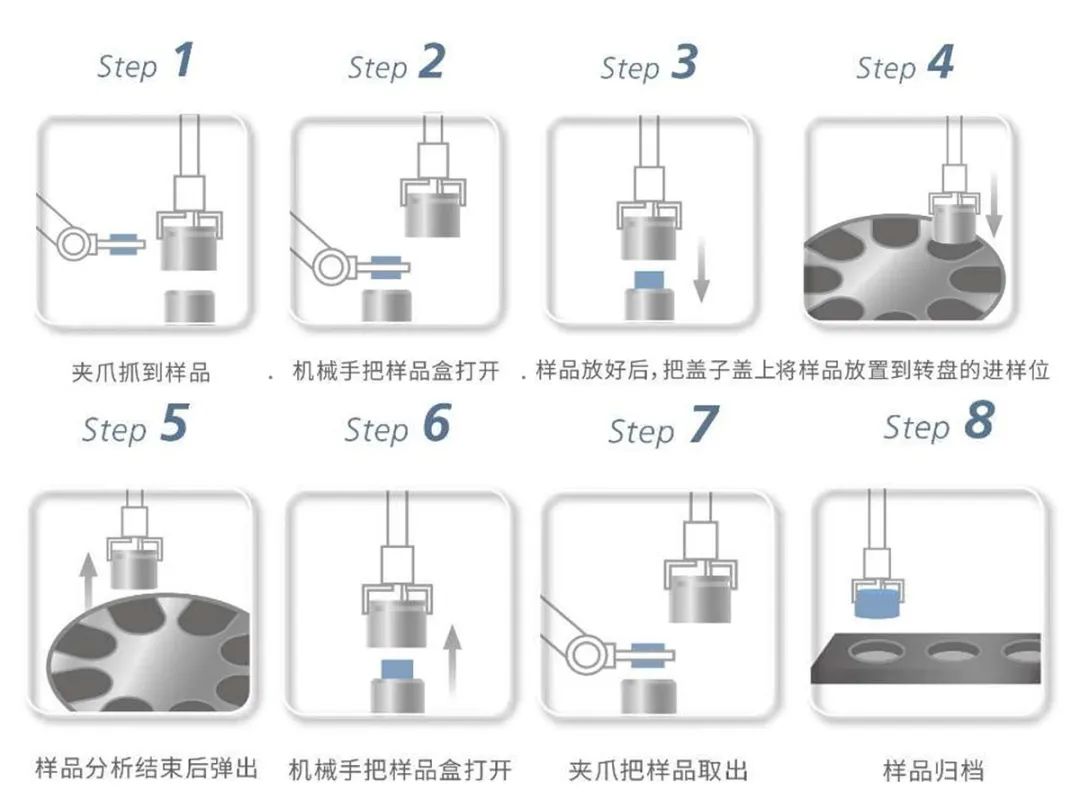 Step 1

夹爪抓到样品

Step 2

. 机械手把样品盒打开

Step 3

. 样品放好后，把盖子盖上

Step 4

将样品放置到转盘的进样位

Step 5

样品分析结束后弹出

Step 6

机械手把样品盒打开

Step 7

夹爪把样品取出

Step 8

样品归档