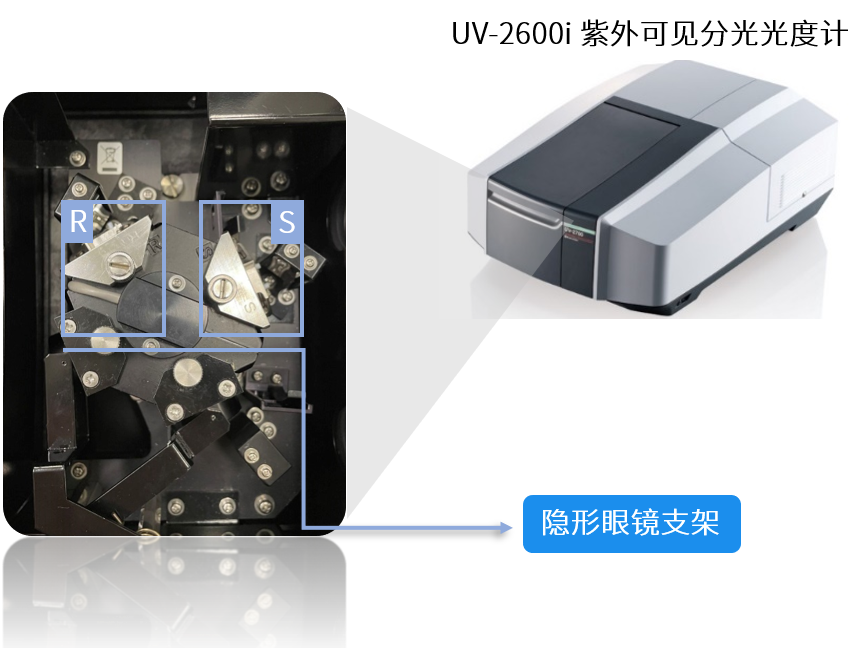 UV-2600i 紫外可见分光光度计

R

S

隐形眼镜支架