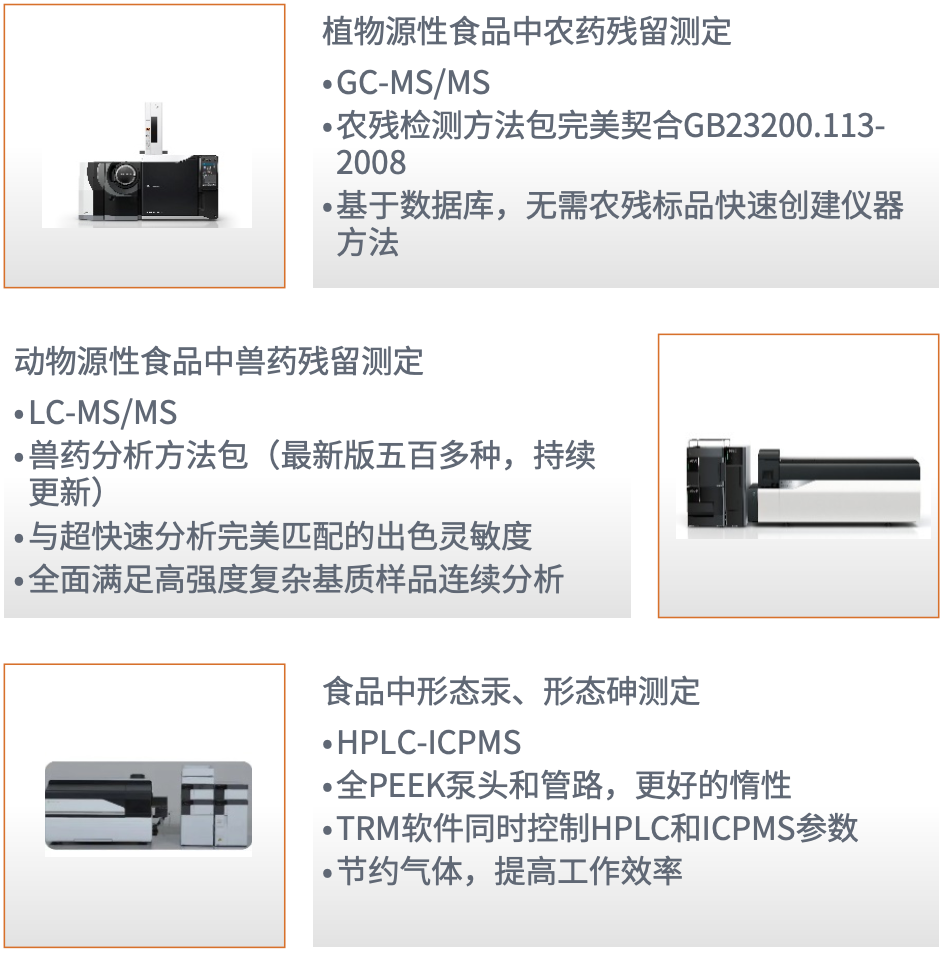 植物源性食品中农药残留测定

•GC-MS/MS
•农残检测方法包完美契合GB23200.113-2008
•基于数据库，无需农残标品快速创建仪器方法

动物源性食品中兽药残留测定

•LC-MS/MS
•兽药分析方法包（最新版五百多种，持续更新）
•与超快速分析完美匹配的出色灵敏度
•全面满足高强度复杂基质样品连续分析

食品中形态汞、形态砷测定

•HPLC-ICPMS
•全PEEK泵头和管路，更好的惰性
•TRM软件同时控制HPLC和ICPMS参数
•节约气体，提高工作效率