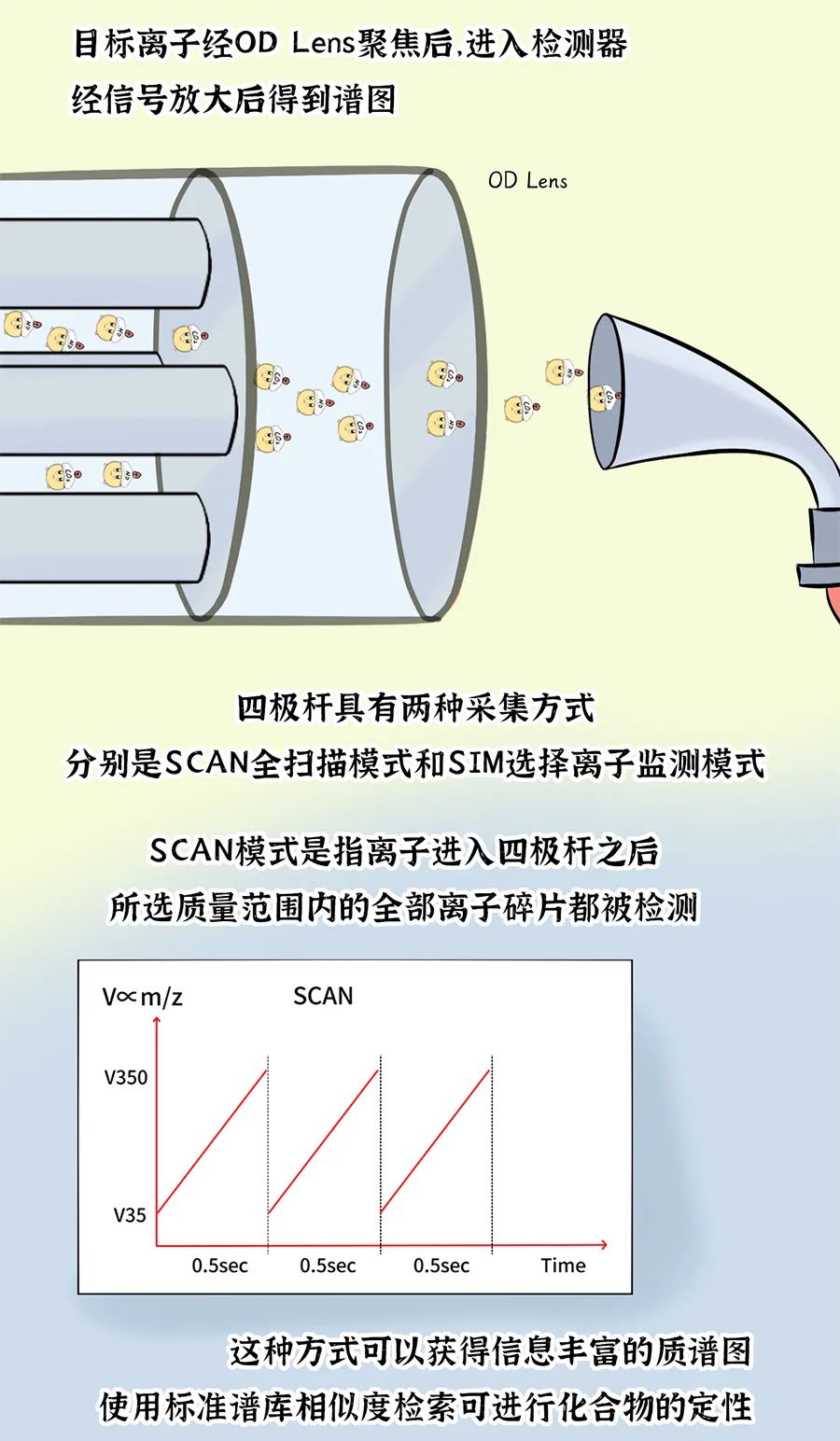 目标离子经OD Lens聚焦后,进入检测器
经信号放大后得到谱图

OD Lens

四极杆具有两种采集方式
分别是SCAN全扫描模式和SIM选择离子监测模式

SCAN模式是指离子进入四极杆之后
所选质量范围内的全部离子碎片都被检测

V∝m/z

SCAN

V350

V35

0.5sec

0.5sec

0.5sec

Time

这种方式可以获得信息丰富的质谱图
使用标准谱库相似度检索可进行化合物的定性